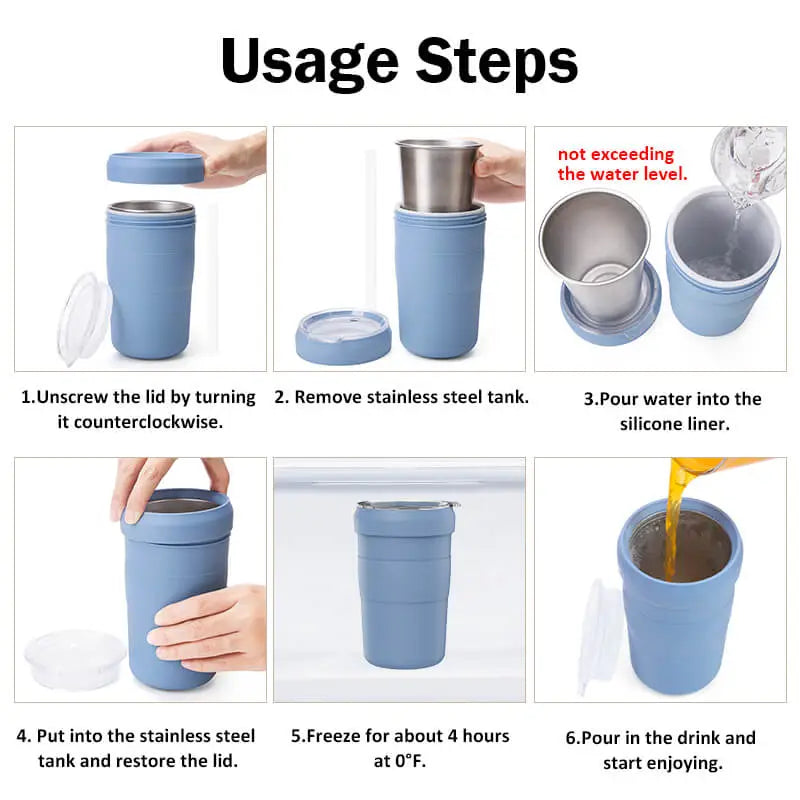 Usage Steps

1.Unscrew the lid by turning it counterclockwise.

2. Remove stainless steel tank.

not exceeding the water level.

3.Pour water into the silicone liner.

4. Put into the stainless steel tank and restore the lid.

5.Freeze for about 4 hours at 0°F.

6.Pour in the drink and start enjoying.