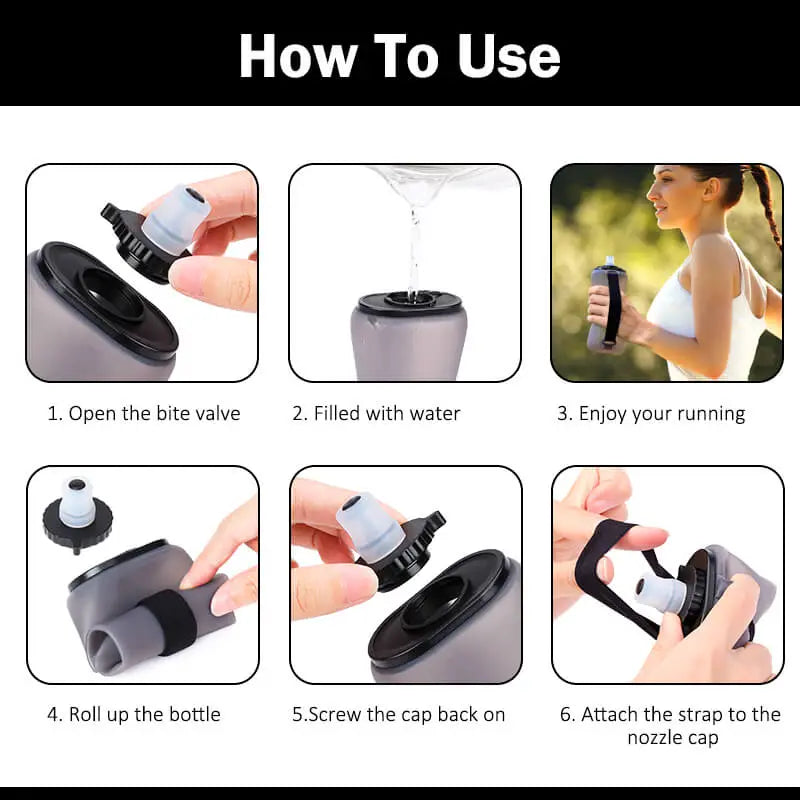 How To Use

1. Open the bite valve

2. Filled with water

3. Enjoy your running

4. Roll up the bottle

5.Screw the cap back on

6. Attach the strap to the nozzle cap