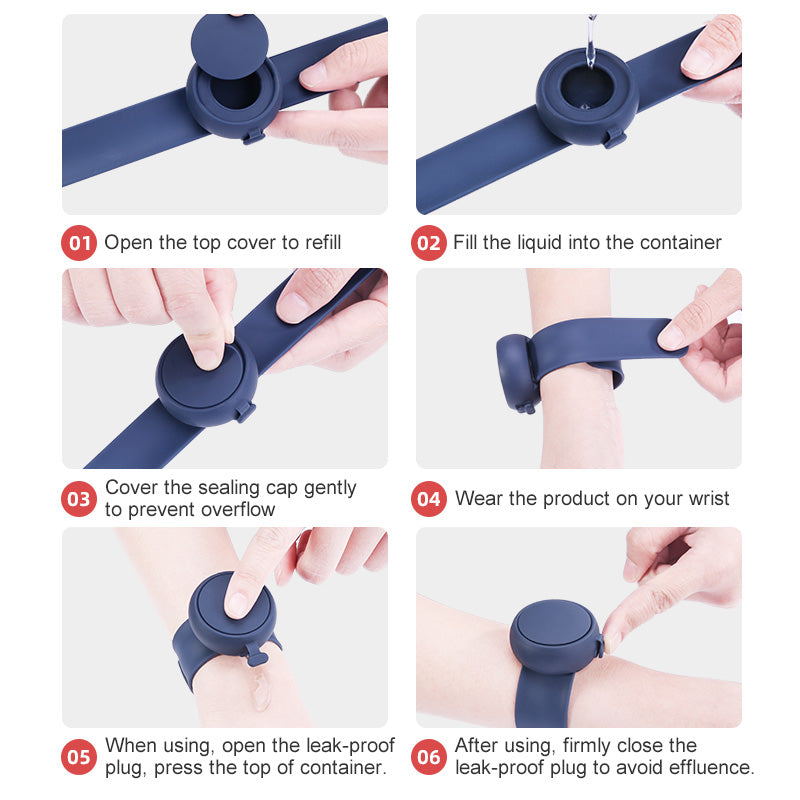 01 Open the top cover to refill

02 Fill the liquid into the container

03 Cover the sealing cap gently to prevent overflow

04 Wear the product on your wrist

05 When using, open the leak-proof plug, press the top of container.

06 After using, firmly close the leak-proof plug to avoid effluence.